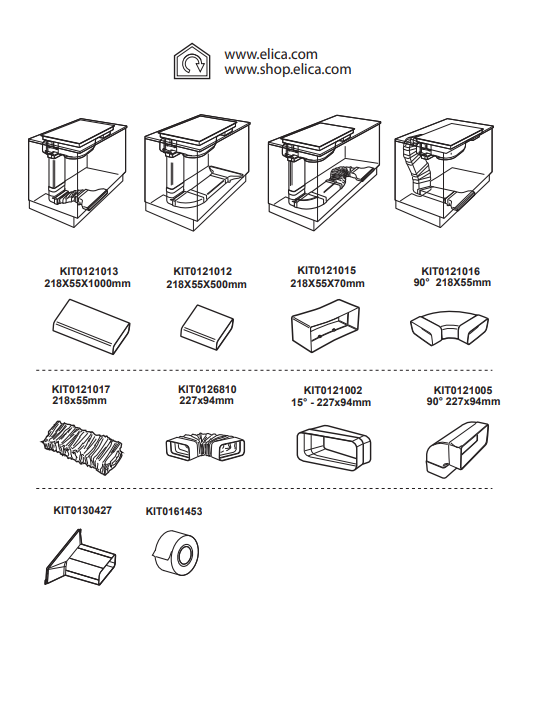 www.elica.com
www.shop.elica.com

KIT0121013
218X55X1000mm

KIT0121012
218X55X500mm

KIT0121015
218X55X70mm

KIT0121016
90° 218X55mm

KIT0121017
218x55mm

KIT0126810
227x94mm

KIT0121002
15° - 227x94mm

KIT0121005
90° 227x94mm

KIT0130427

KIT0161453